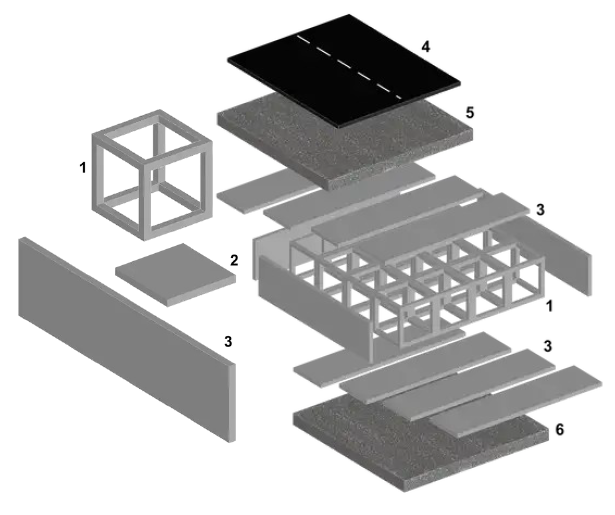 4
5
1
3
2
1
3
3
6